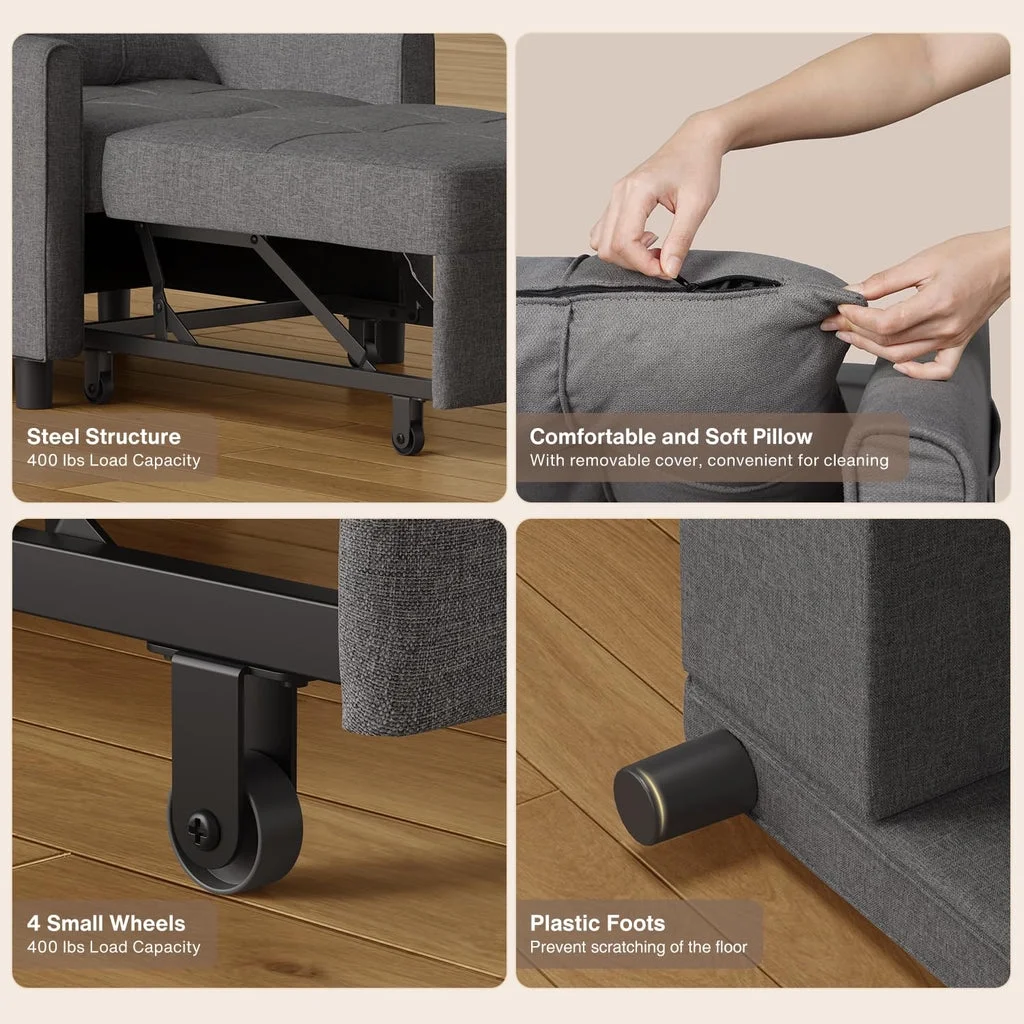 Steel Structure
400 lbs Load Capacity

Comfortable and Soft Pillow
With removable cover, convenient for cleaning

4 Small Wheels
400 lbs Load Capacity

Plastic Foots
Prevent scratching of the floor